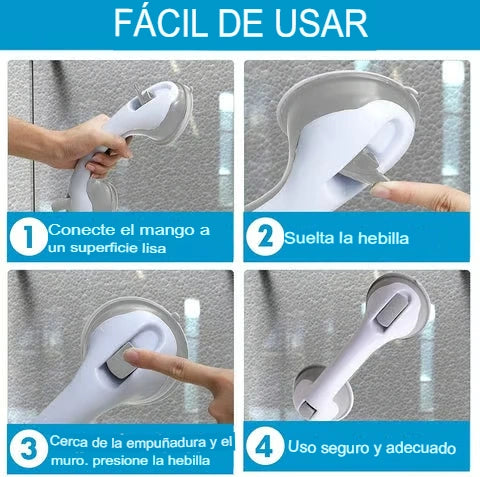 FÁCIL DE USAR

1 Conecte el mango a un superficie lisa

2 Suelta la hebilla

3 Cerca de la empuñadura y el muro. presione la hebilla

4 Uso seguro y adecuado