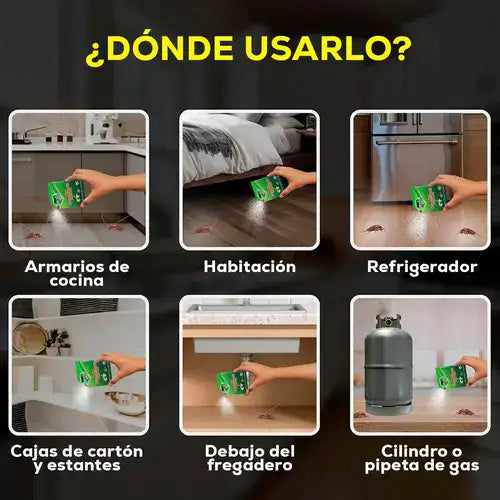 ¿DÓNDE USARLO?

Armarios de cocina

Habitación

Refrigerador

Cajas de cartón y estantes

Debajo del fregadero

Cilindro o pipeta de gas