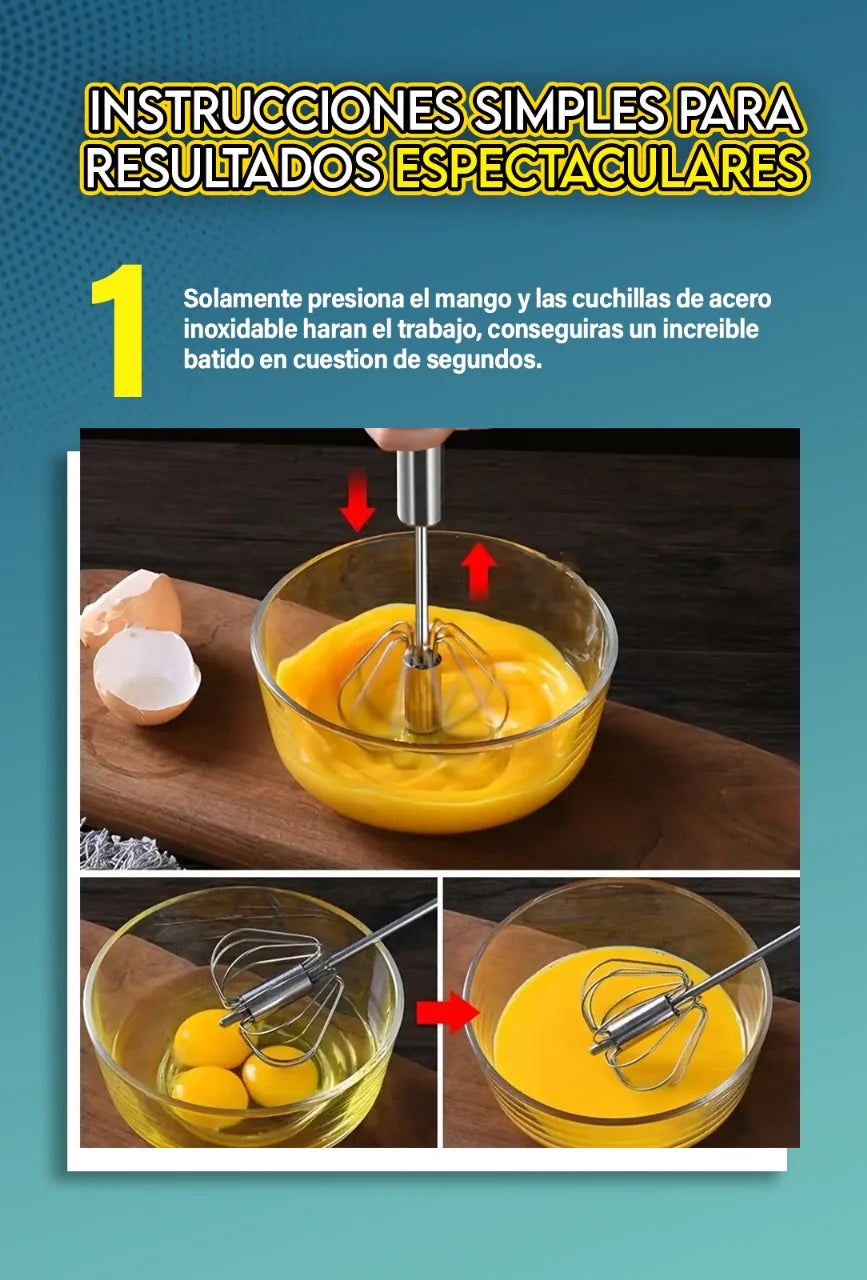 INSTRUCCIONES SIMPLES PARA RESULTADOS ESPECTACULARES

1

Solamente presiona el mango y las cuchillas de acero inoxidable haran el trabajo, conseguiras un increible batido en cuestion de segundos.