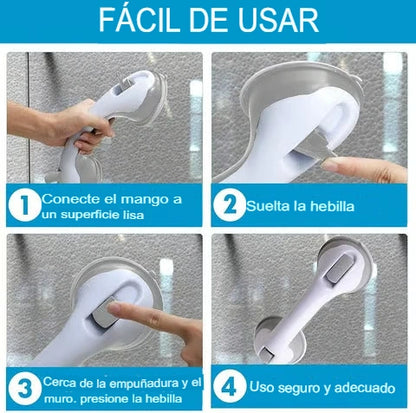 FÁCIL DE USAR

1 Conecte el mango a un superficie lisa

2 Suelta la hebilla

3 Cerca de la empuñadura y el muro. presione la hebilla

4 Uso seguro y adecuado