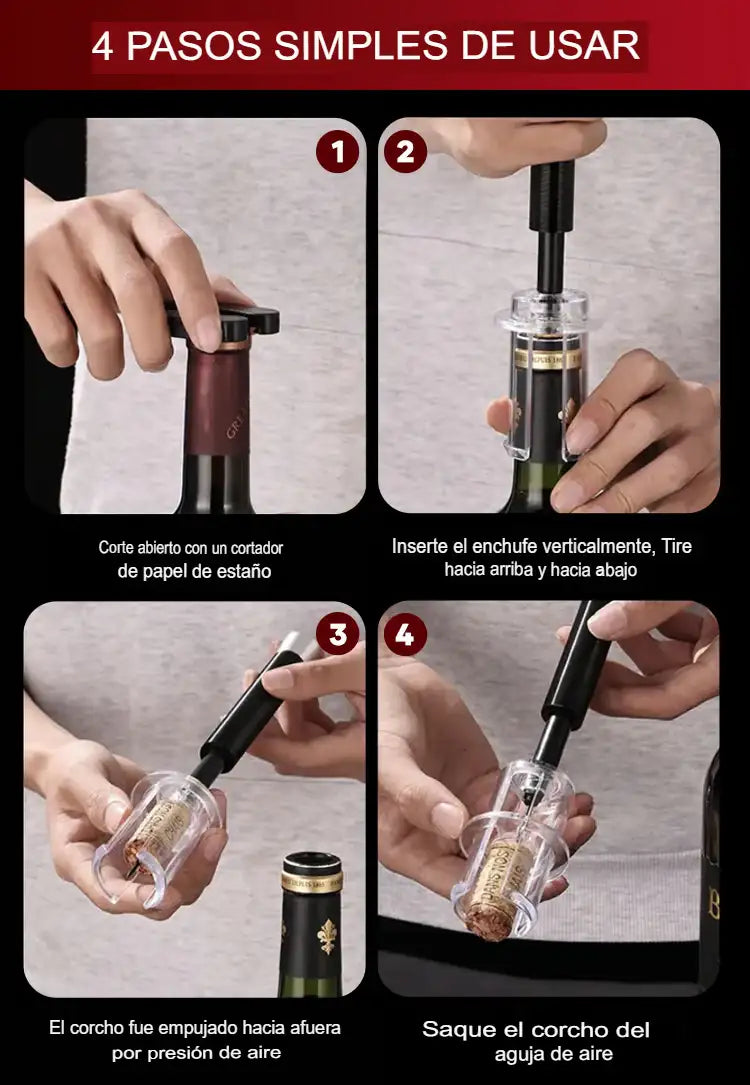 4 PASOS SIMPLES DE USAR

1

2

Corte abierto con un cortador de papel de estaño

Inserte el enchufe verticalmente, Tire hacia arriba y hacia abajo

3

4

El corcho fue empujado hacia afuera por presión de aire

Saque el corcho del aguja de aire