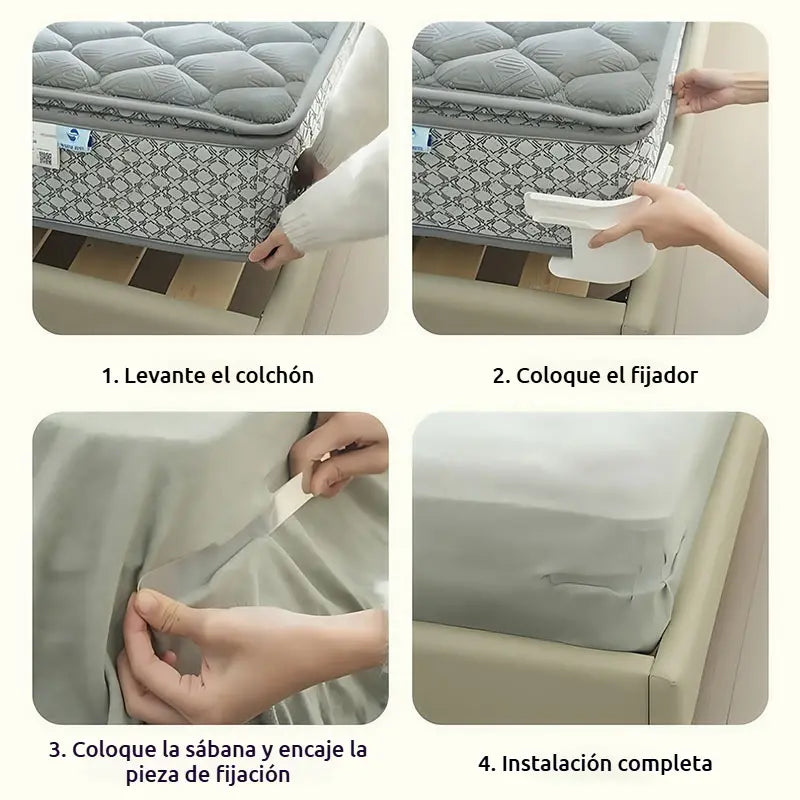 1. Levante el colchón

2. Coloque el fijador

3. Coloque la sábana y encaje la pieza de fijación

4. Instalación completa